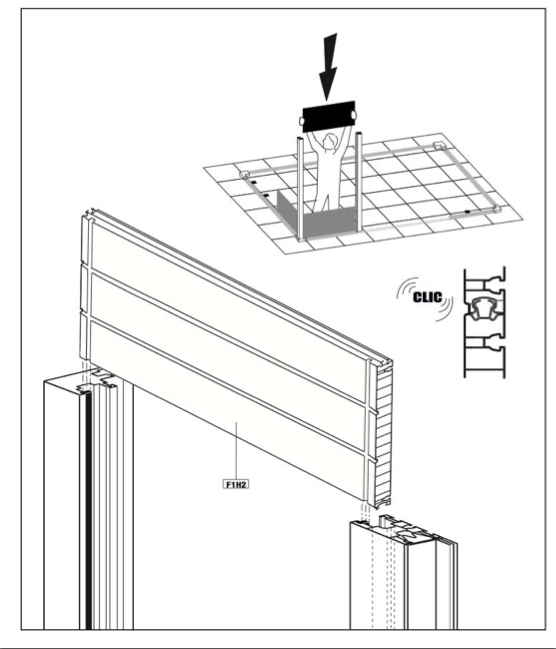 CLIC

F1H2