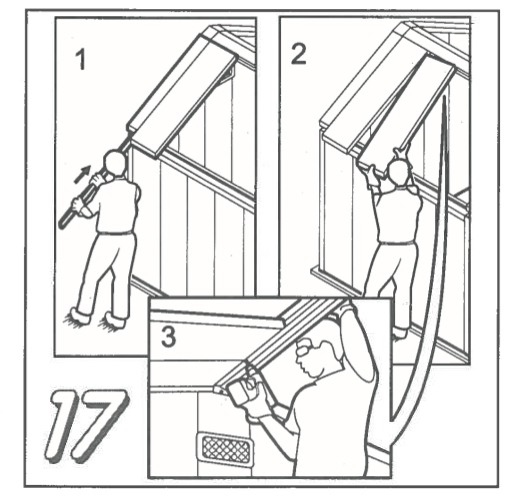 1

2

3

17